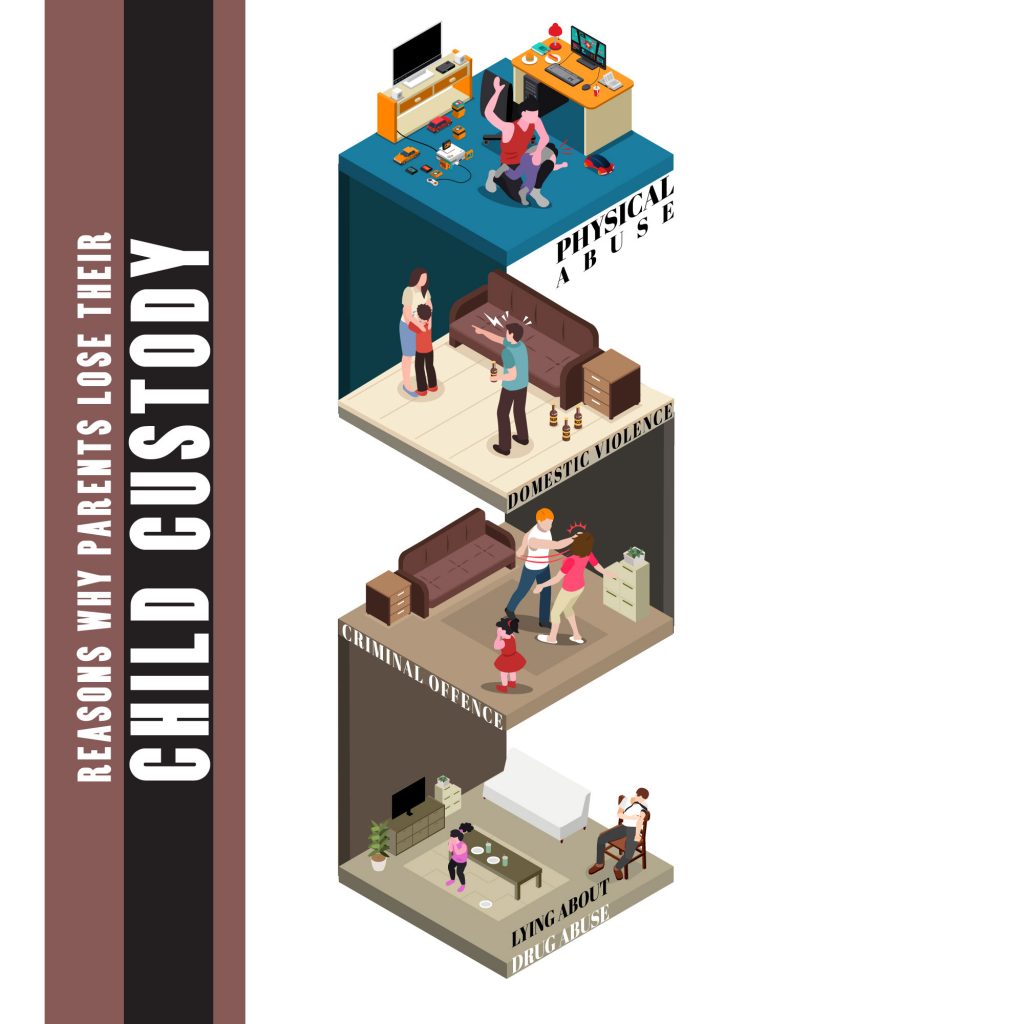 REASONS WHY PARENTS LOSE THEIR
CHILD CUSTODY

PHYSICAL
ABUSE

DOMESTIC VIOLENCE

CRIMINAL OFFENCE

LYING ABOUT
DRUG ABUSE